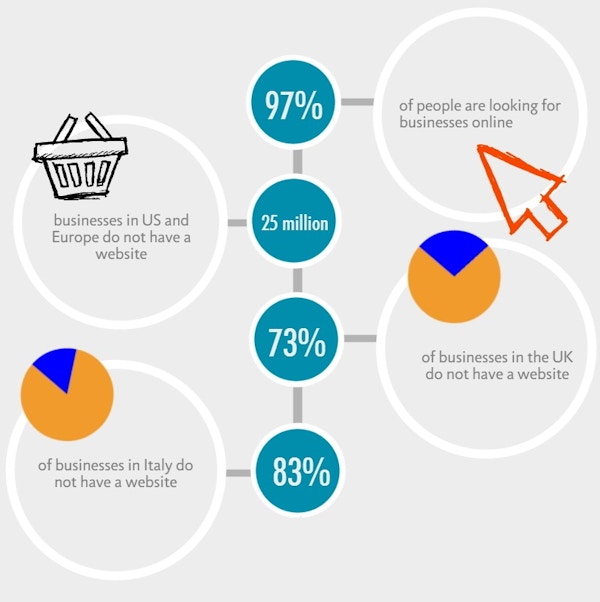 97%

of people are looking for businesses online

25 million

businesses in US and Europe do not have a website

73%

of businesses in the UK do not have a website

83%

of businesses in Italy do not have a website